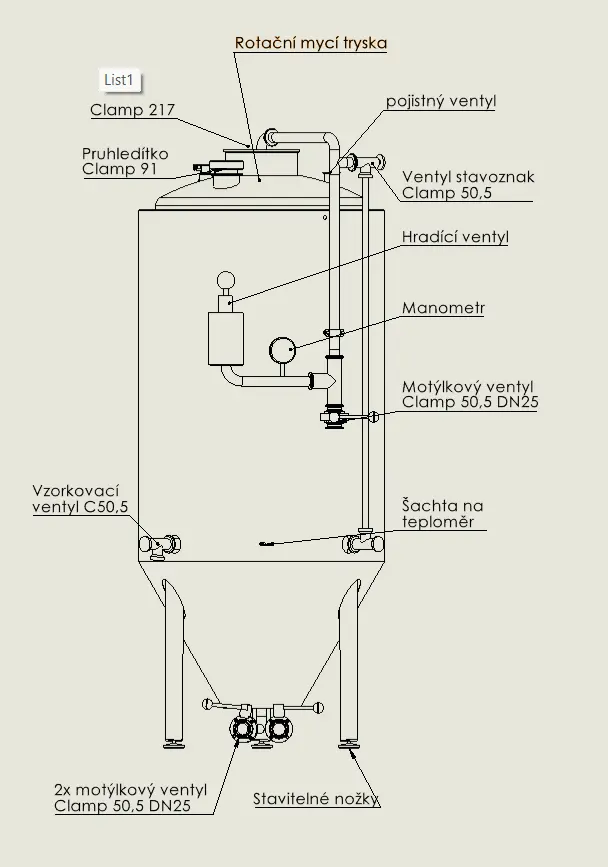 Rotační mycí tryska

List1

Clamp 217

pojistný ventyl

Pruhledítko
Clamp 91

Ventyl stavoznak
Clamp 50,5

Hradící ventyl

Manometr

Motýlkový ventyl
Clamp 50,5 DN25

Vzorkovací
ventyl C50,5

Šachta na
teploměr

2x motýlkový ventyl
Clamp 50,5 DN25

Stavitelné nožky